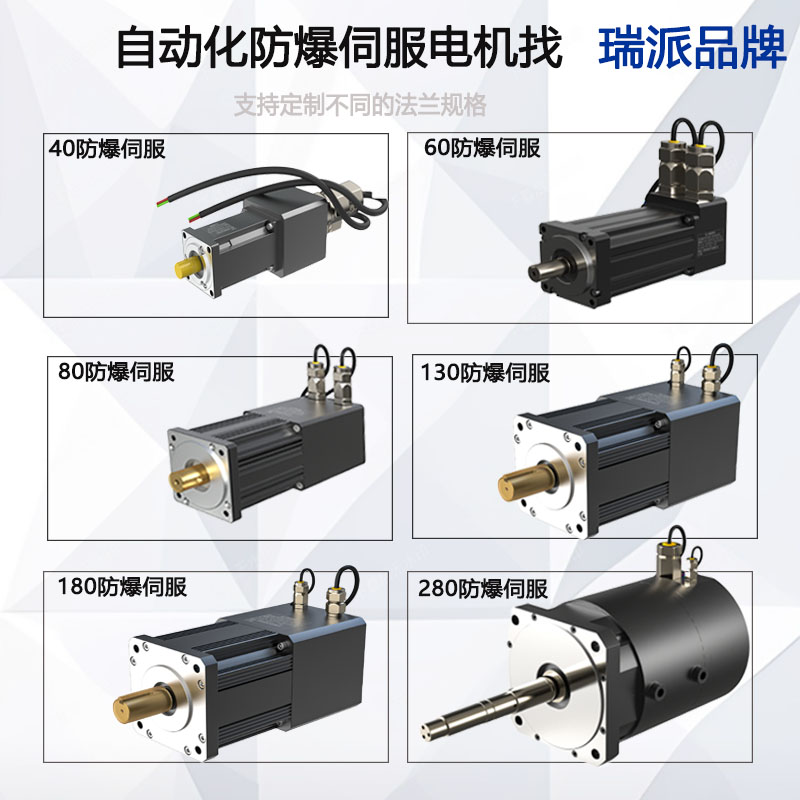 自动化防爆伺服电机找 瑞派品牌

支持定制不同的法兰规格

40防爆伺服

60防爆伺服

80防爆伺服

130防爆伺服

180防爆伺服

280防爆伺服